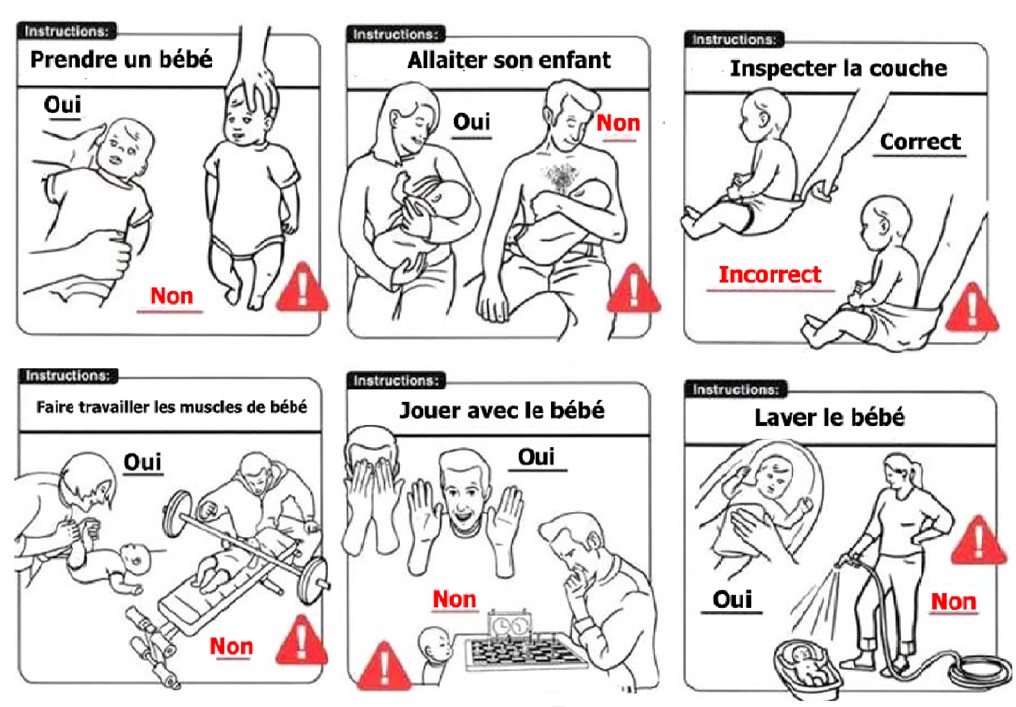 Instructions:
Prendre un bébé
Oui
Non

Instructions:
Allaiter son enfant
Oui
Non

Instructions:
Inspecter la couche
Correct
Incorrect

Instructions:
Faire travailler les muscles de bébé
Oui
Non

Instructions:
Jouer avec le bébé
Oui
Non

Instructions:
Laver le bébé
Oui
Non